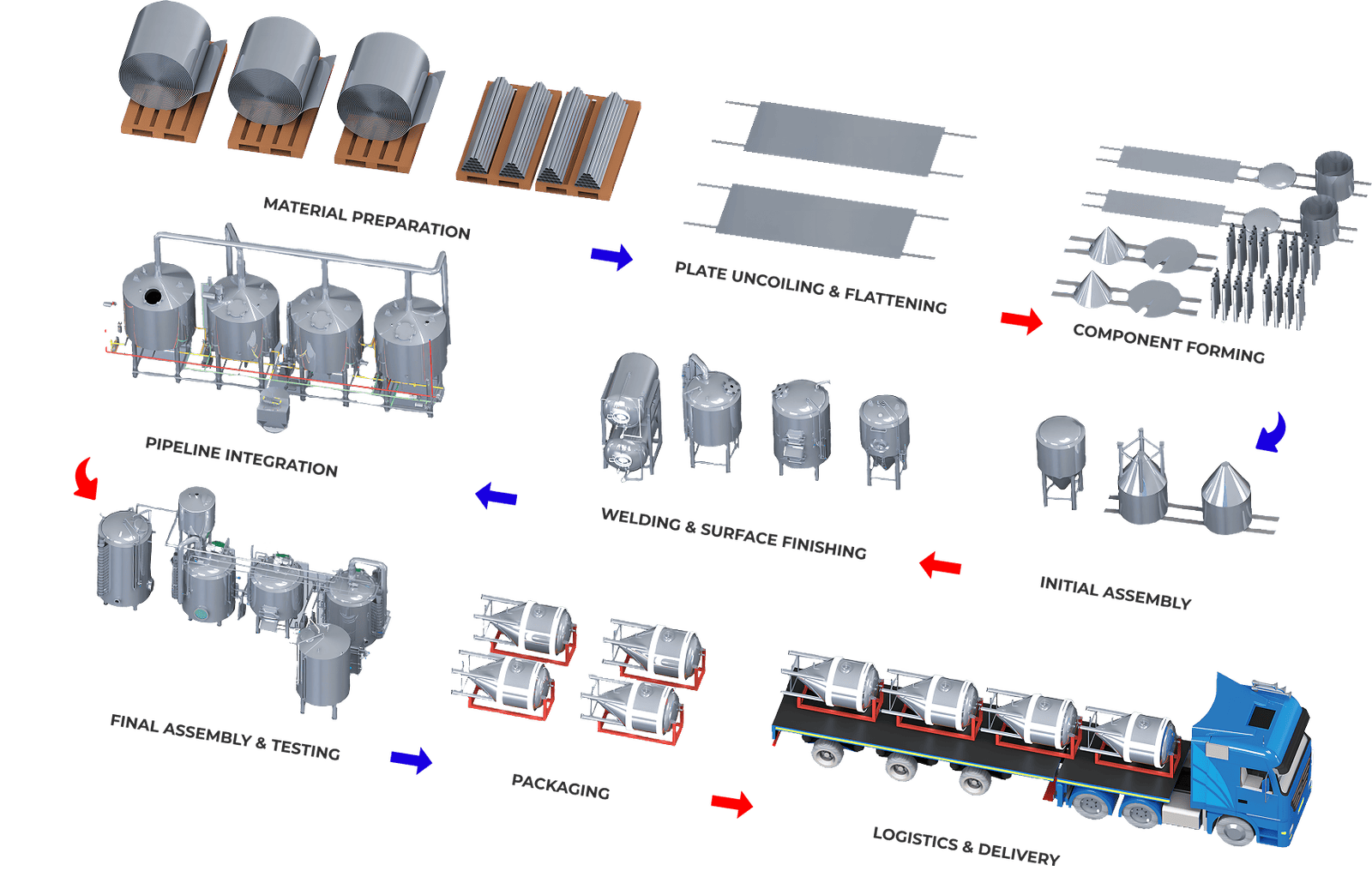 MATERIAL PREPARATION

PLATE UNCOILING & FLATTENING

COMPONENT FORMING

INITIAL ASSEMBLY

WELDING & SURFACE FINISHING

PIPELINE INTEGRATION

FINAL ASSEMBLY & TESTING

PACKAGING

LOGISTICS & DELIVERY